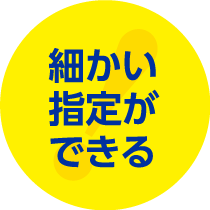 細かい
指定が
できる